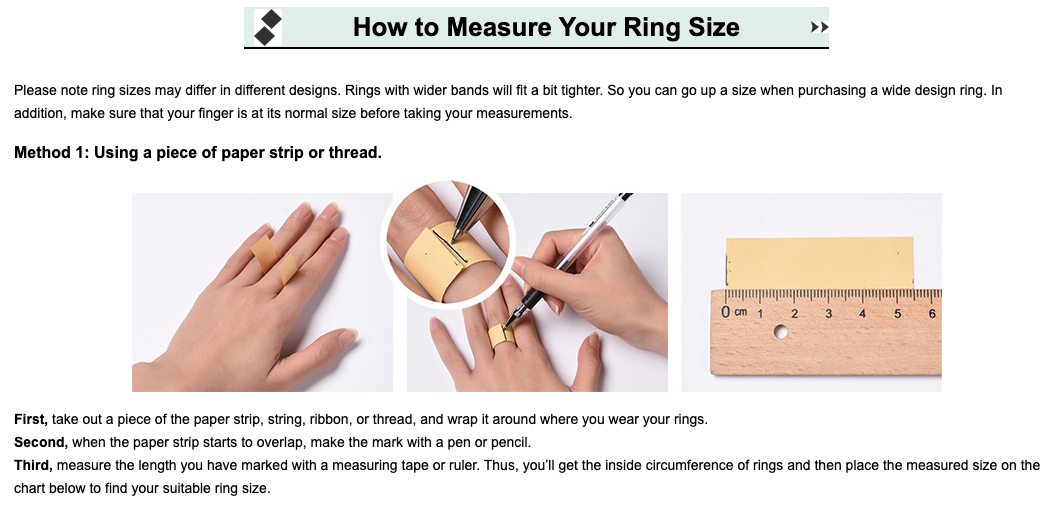 How to Measure Your Ring Size

Please note ring sizes may differ in different designs. Rings with wider bands will fit a bit tighter. So you can go up a size when purchasing a wide design ring. In addition, make sure that your finger is at its normal size before taking your measurements.

Method 1: Using a piece of paper strip or thread.

0 cm 1 2 3 4 5 6

First, take out a piece of the paper strip, string, ribbon, or thread, and wrap it around where you wear your rings.
Second, when the paper strip starts to overlap, make the mark with a pen or pencil.
Third, measure the length you have marked with a measuring tape or ruler. Thus, you'll get the inside circumference of rings and then place the measured size on the chart below to find your suitable ring size.